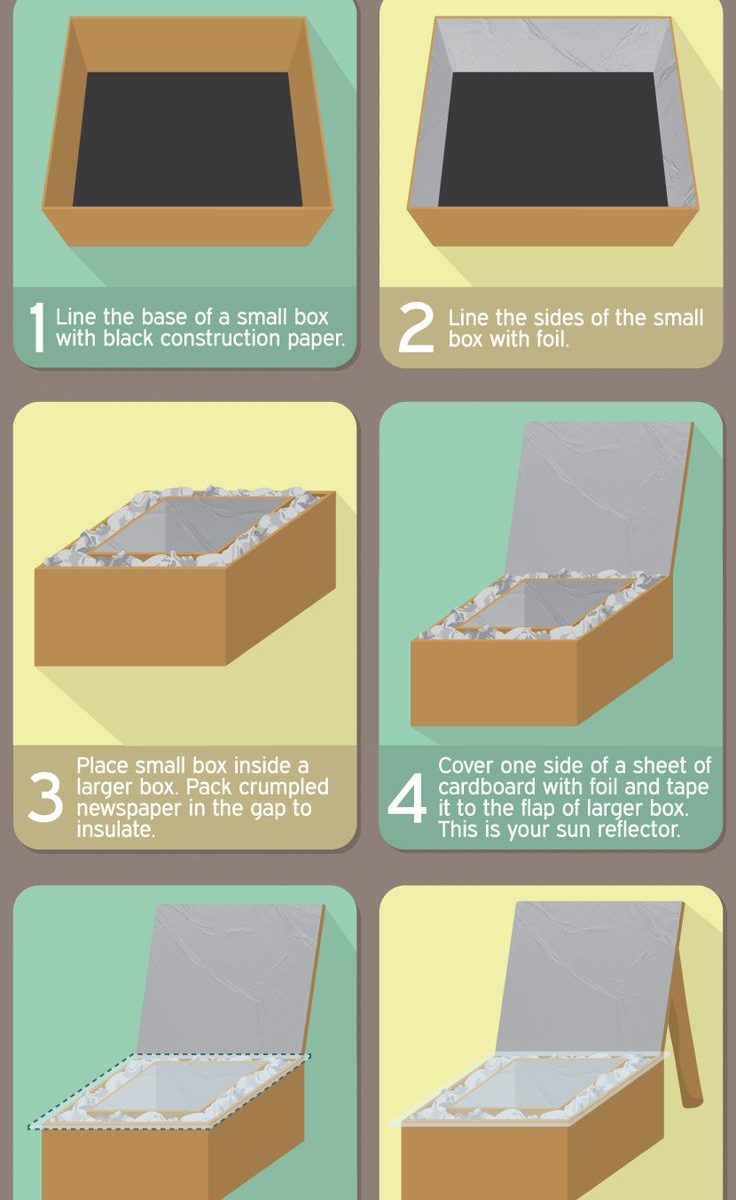 1 Line the base of a small box with black construction paper.

2 Line the sides of the small box with foil.

3 Place small box inside a larger box. Pack crumpled newspaper in the gap to insulate.

4 Cover one side of a sheet of cardboard with foil and tape it to the flap of larger box. This is your sun reflector.